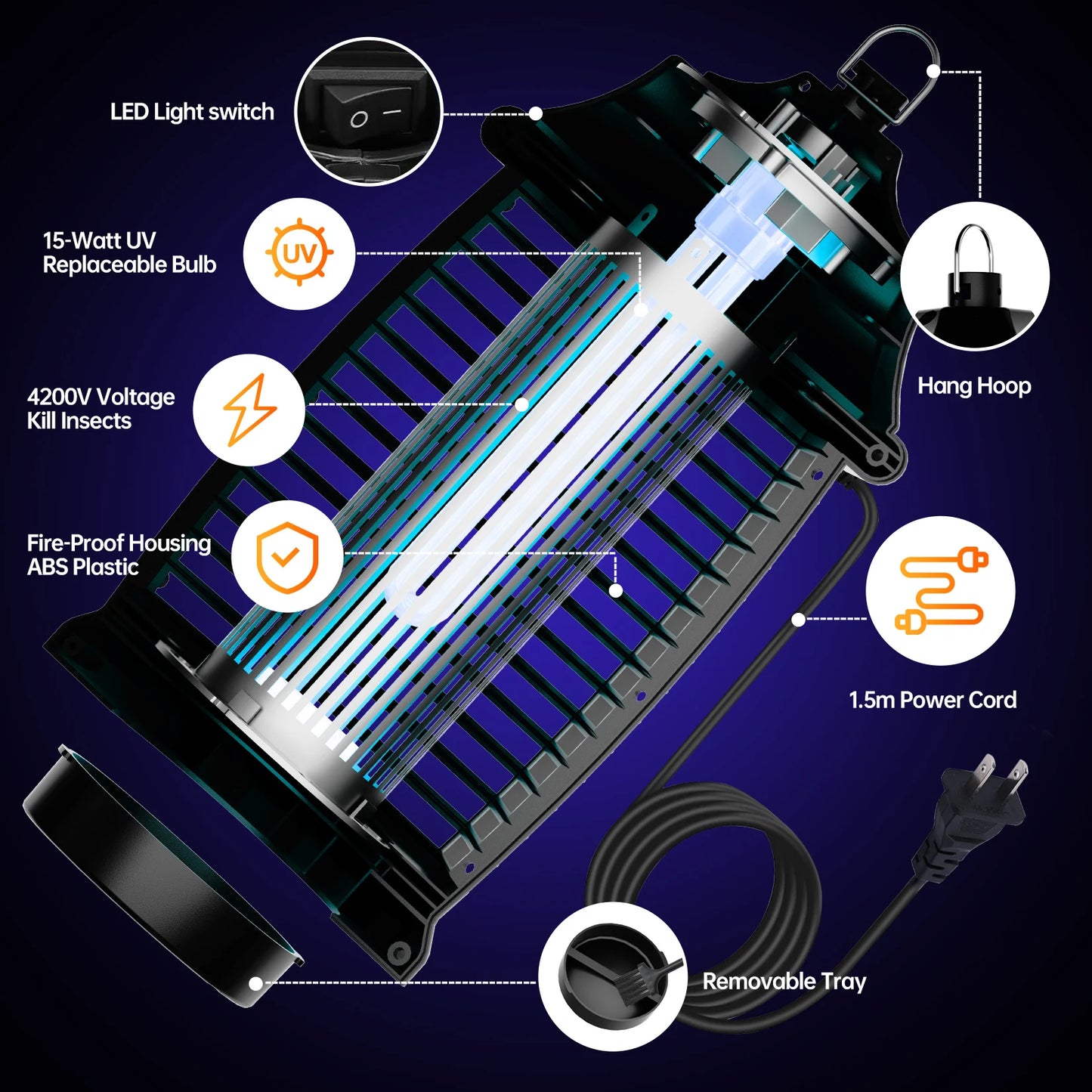 LED Light switch

15-Watt UV
Replaceable Bulb

UV

4200V Voltage
Kill Insects

Fire-Proof Housing
ABS Plastic

Hang Hoop

1.5m Power Cord

Removable Tray