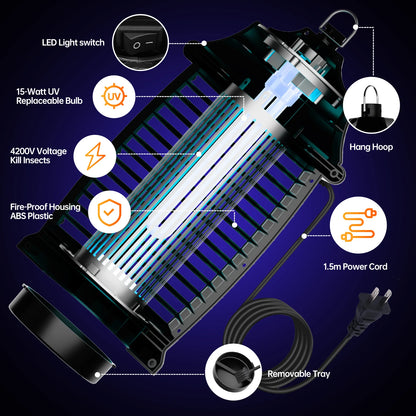 LED Light switch

15-Watt UV
Replaceable Bulb

UV

4200V Voltage
Kill Insects

Fire-Proof Housing
ABS Plastic

Hang Hoop

1.5m Power Cord

Removable Tray